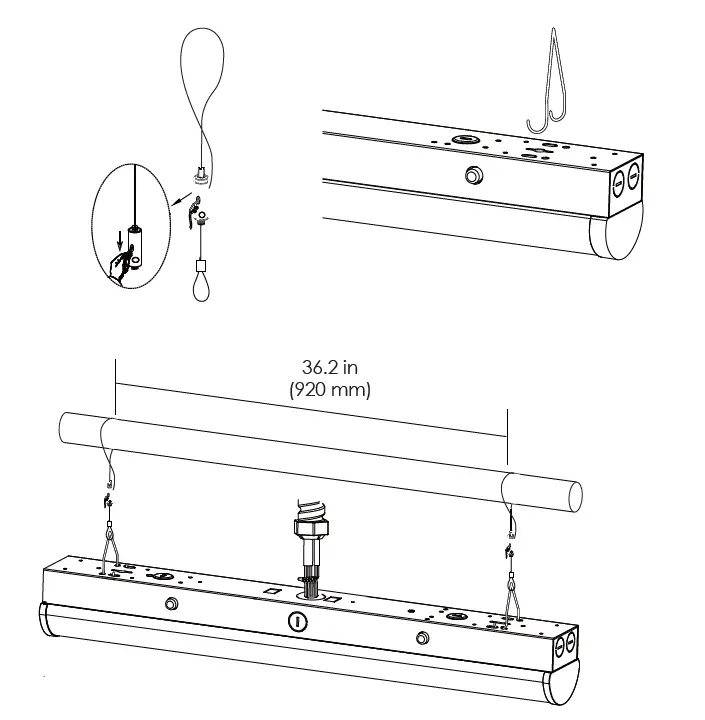 36.2 in
(920 mm)