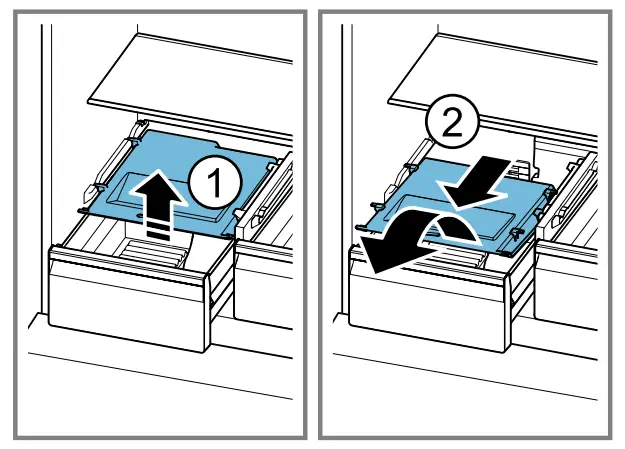 1

2