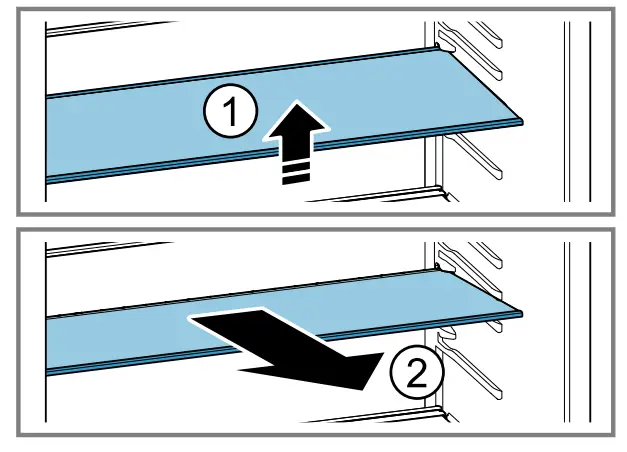 1

2