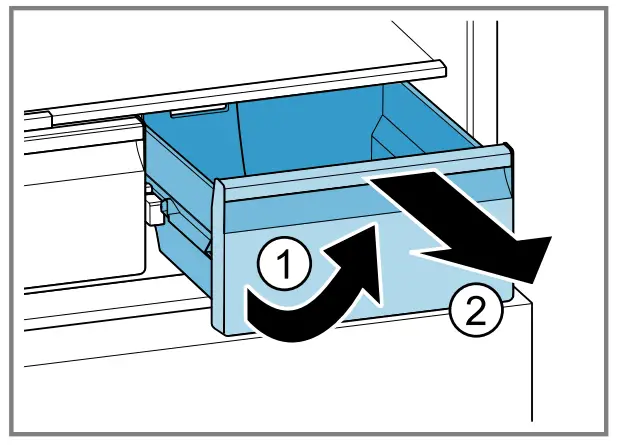 1
2