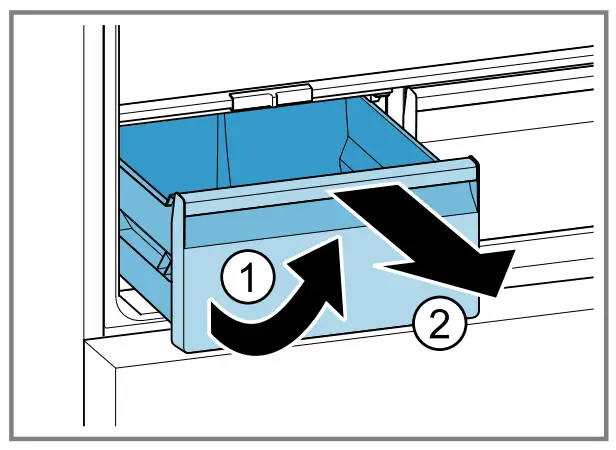 1
2