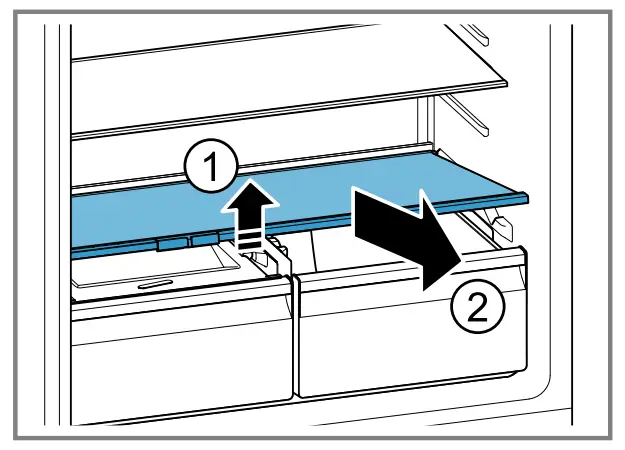 1

2