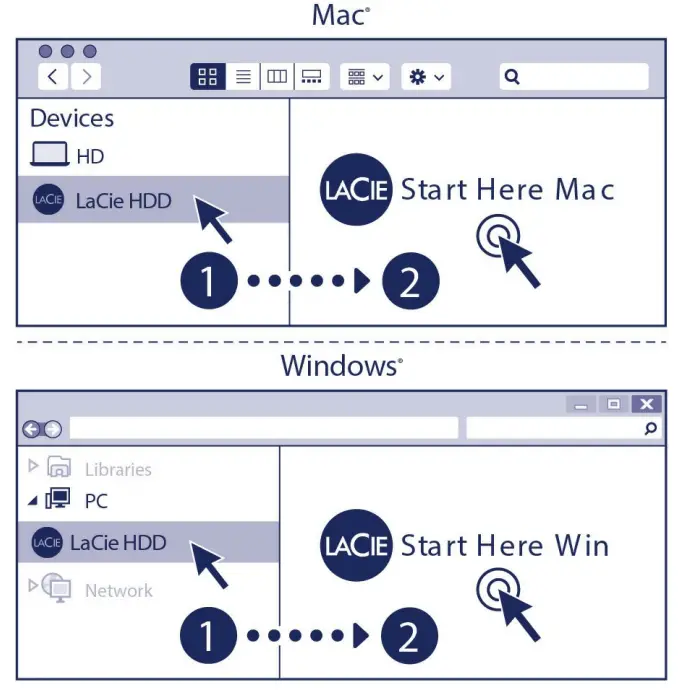 Mac®

Devices
HD
LACIE LaCie HDD

LACIE Start Here Mac

1 2

Windows®

Libraries
PC
LACIE LaCie HDD
Network

LACIE Start Here Win

1 2