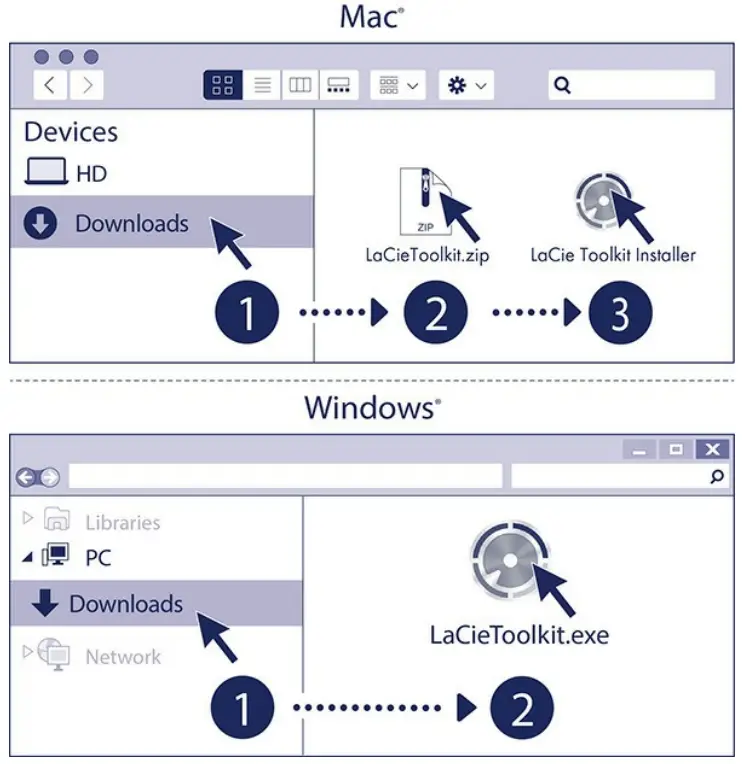 Mac®

Devices
HD
Downloads

ZIP
LaCieToolkit.zip
LaCie Toolkit Installer

1
2
3

Windows®

Libraries
PC
Downloads
Network

LaCieToolkit.exe

1
2