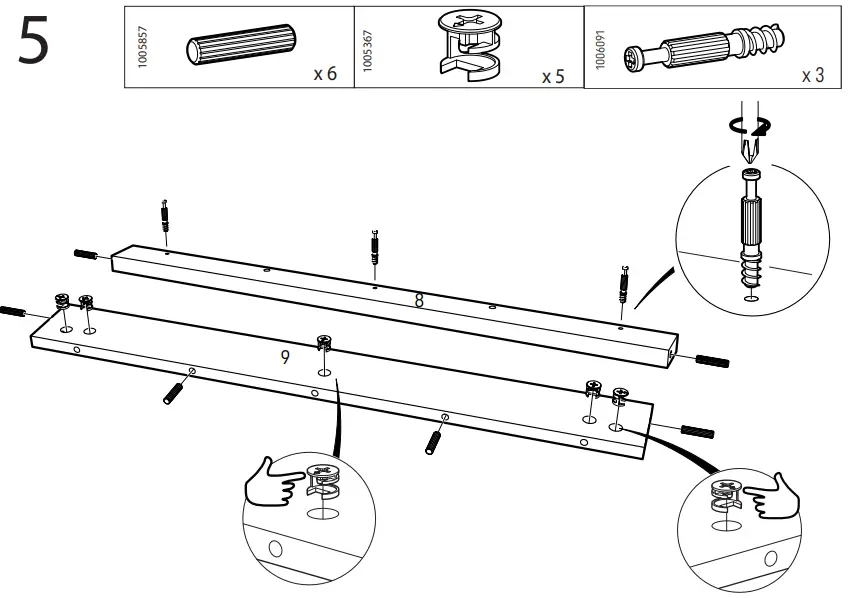 5

1005857 x 6

1005367 x 5

1006091 x 3

8

9