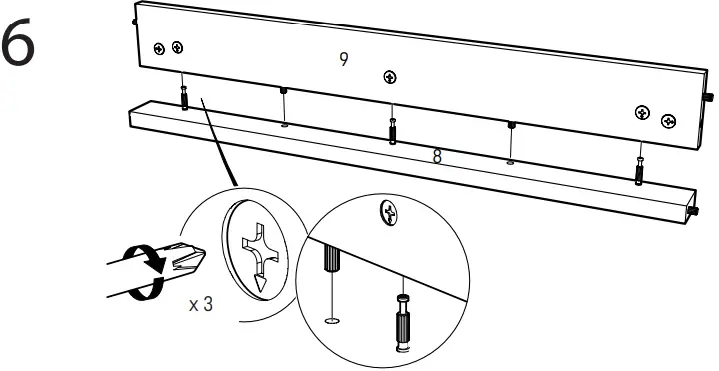 6

9

8

x 3