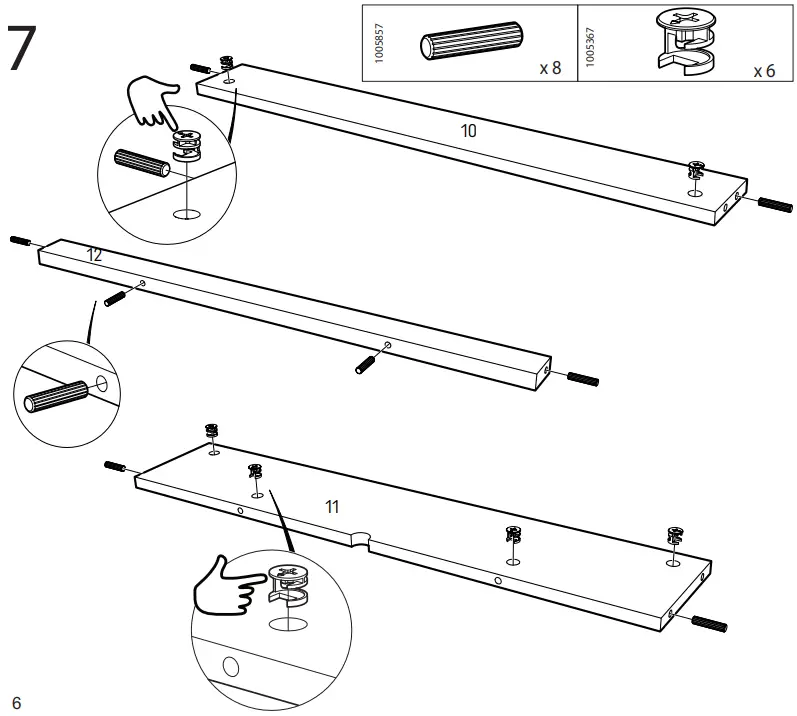 7

1005857
x 8

1005367
x 6

10

12

11

6