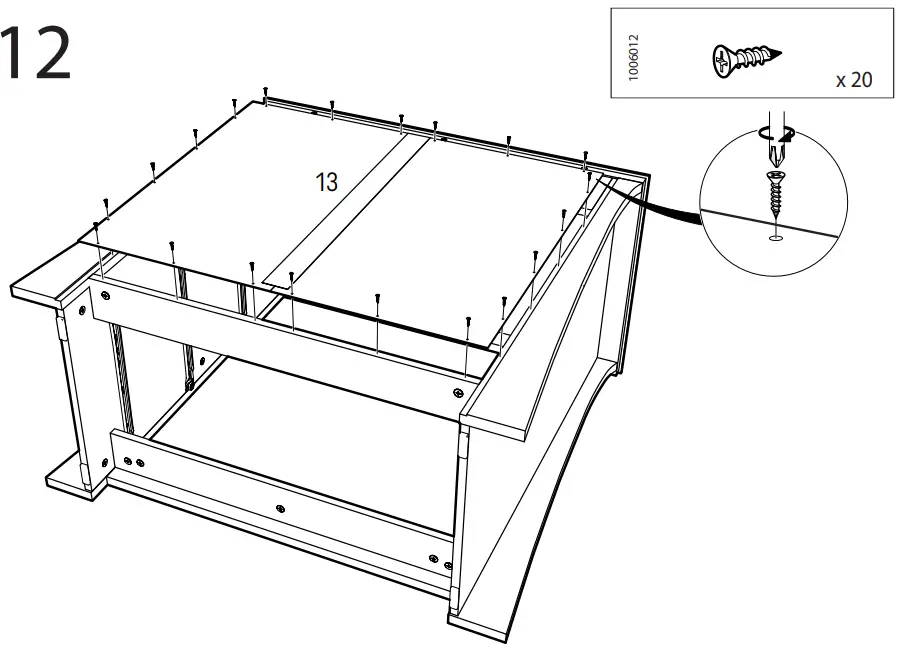 12

1006012

x 20

13