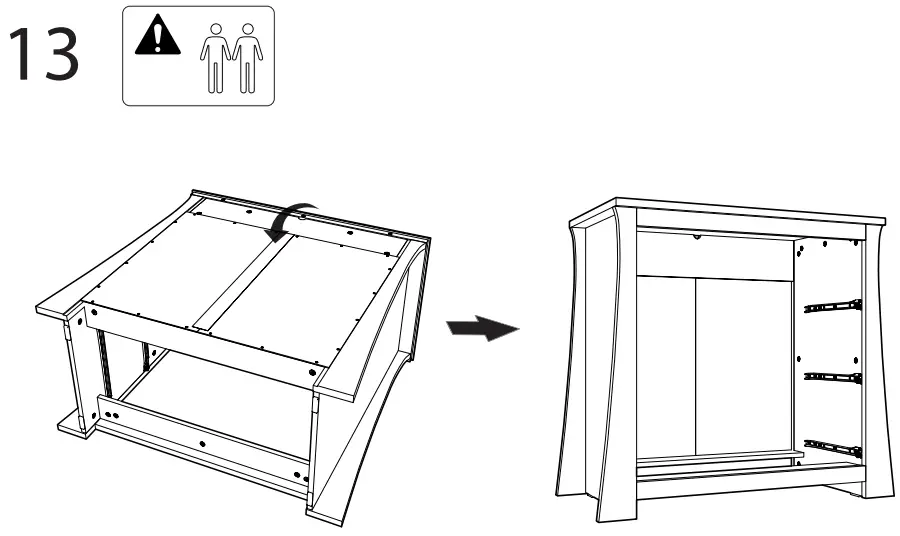 13