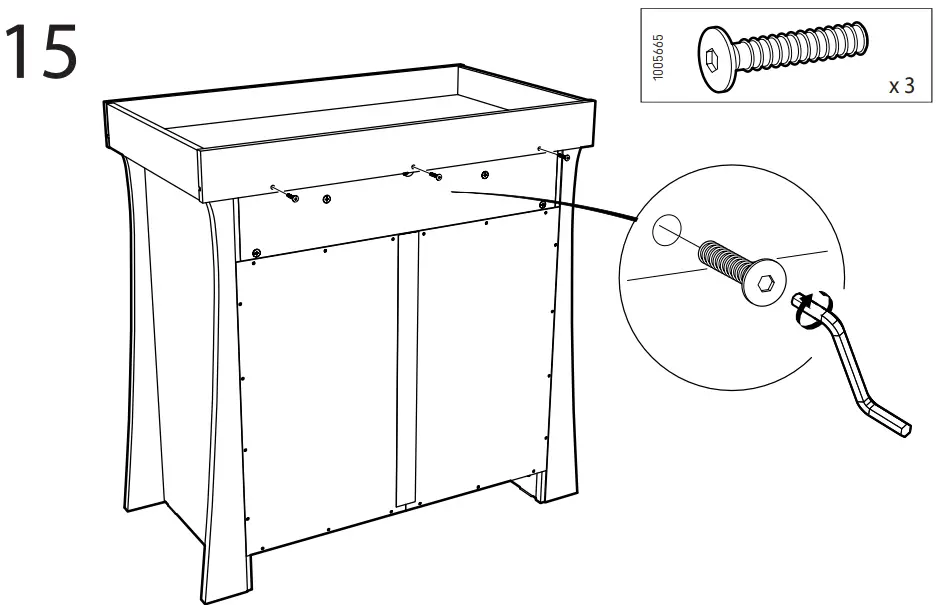 15

1005665

x 3