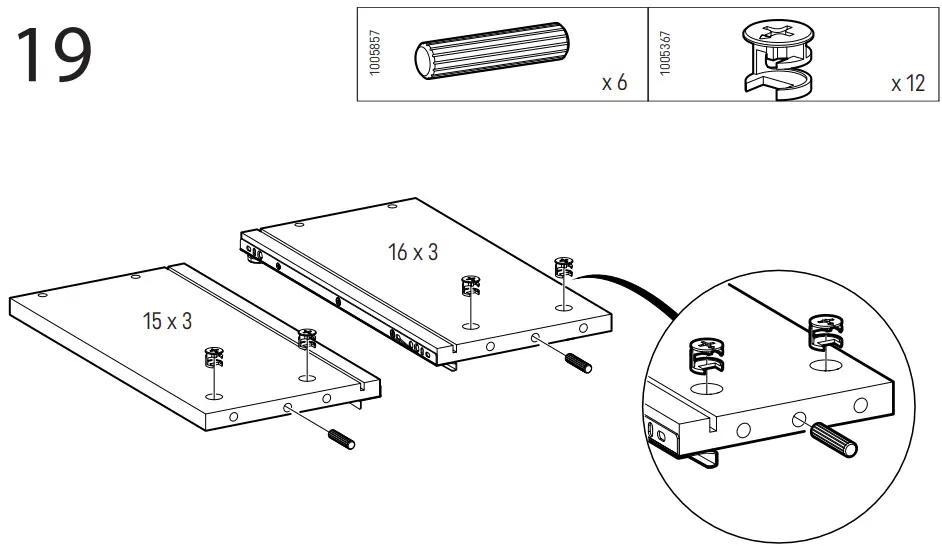 19

1005857 x 6

1005367 x 12

16 x 3

15 x 3