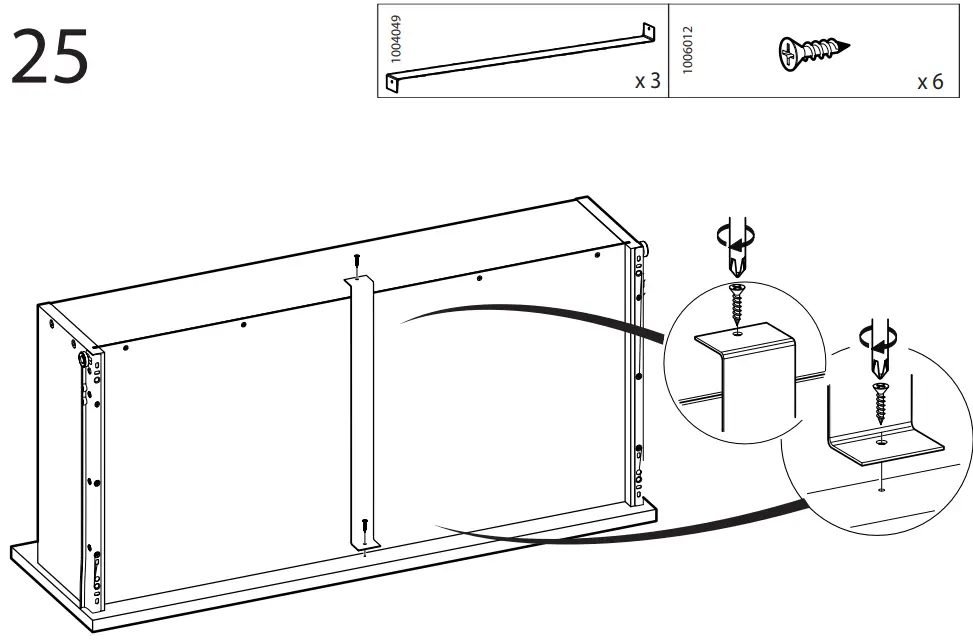 25

1004049

x 3

1006012

x 6