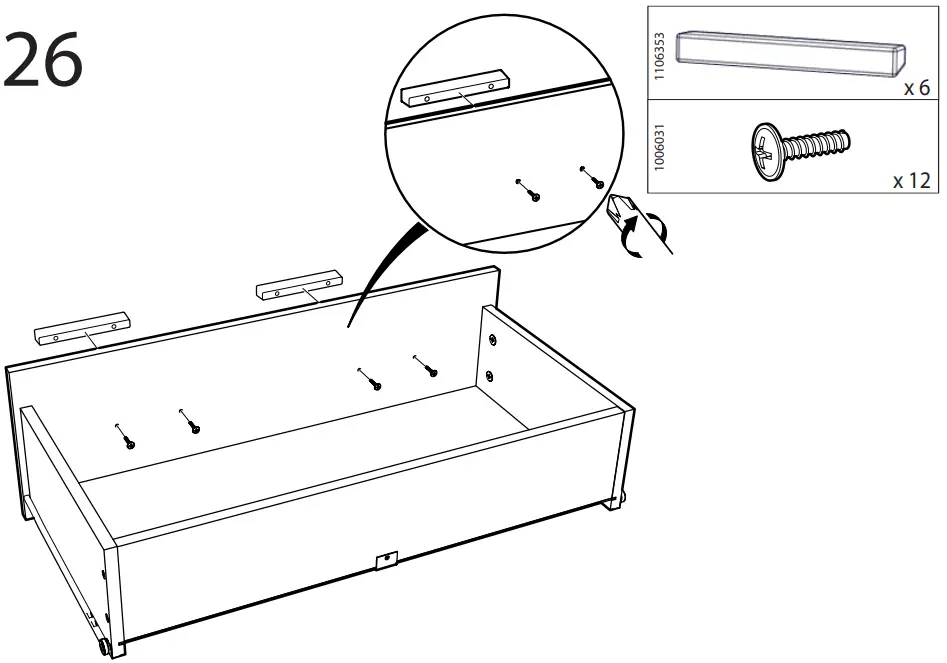 26

1106353

x 6

1006031

x 12