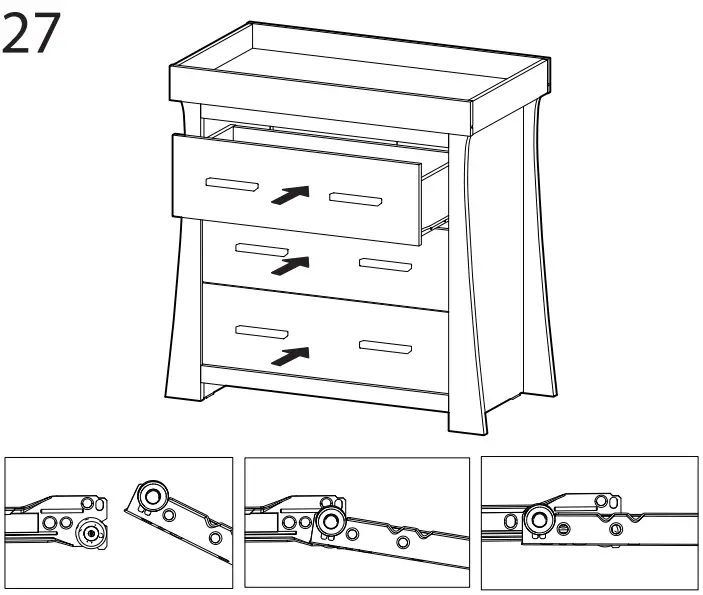 27