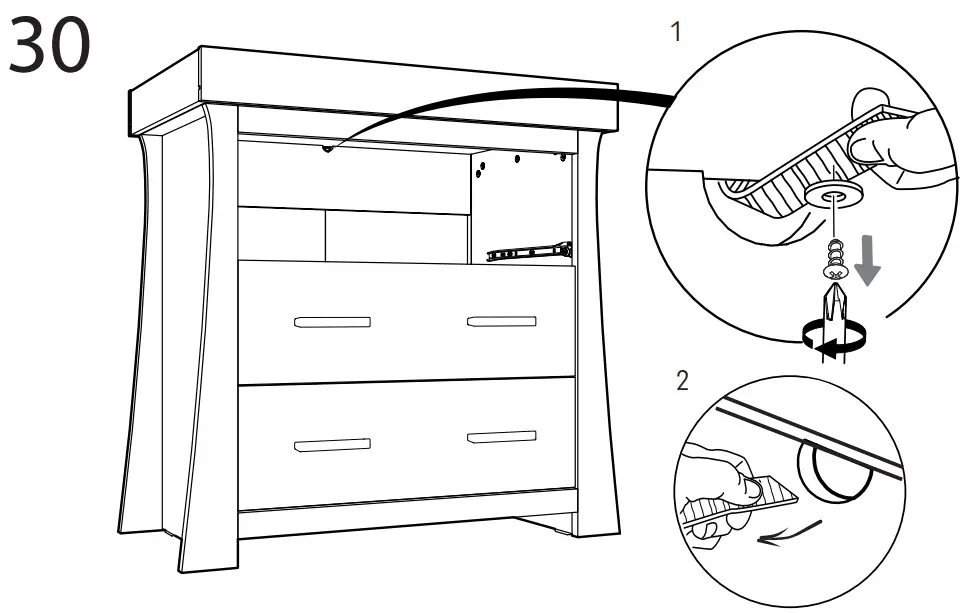 30

1

2