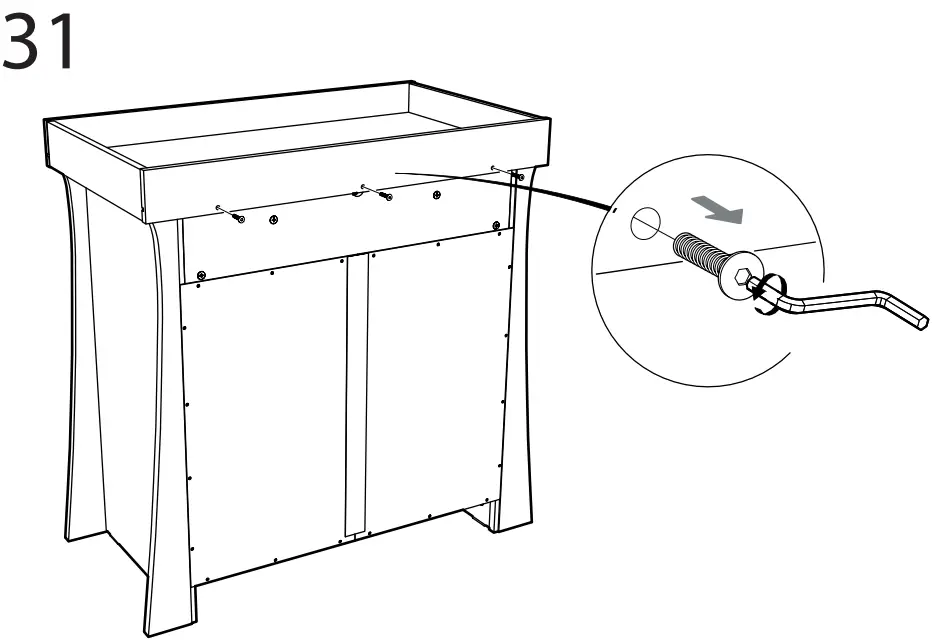 31