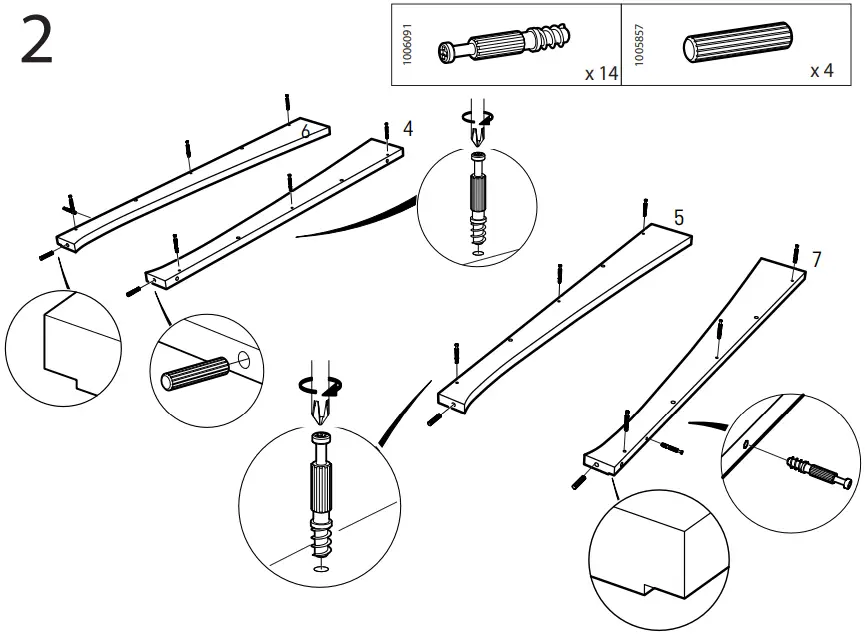 2

1006091

x 14

1005857

x 4

6

4

5

7