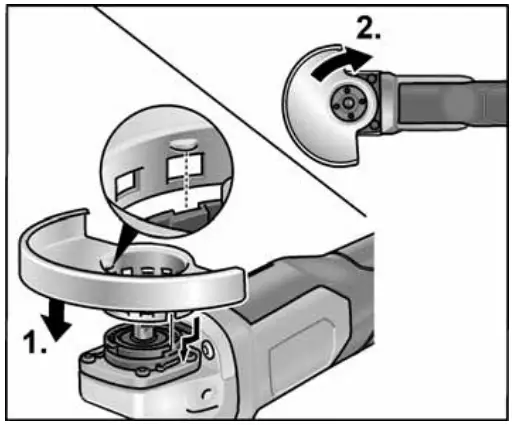 2.

1.