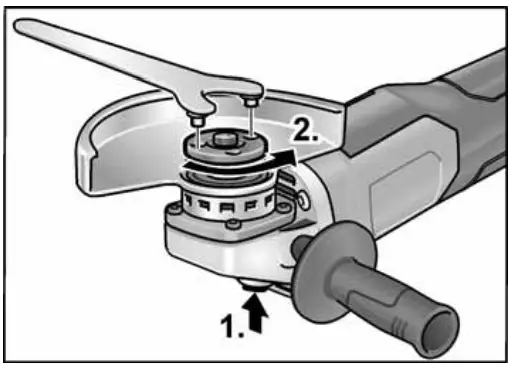 2.

1.