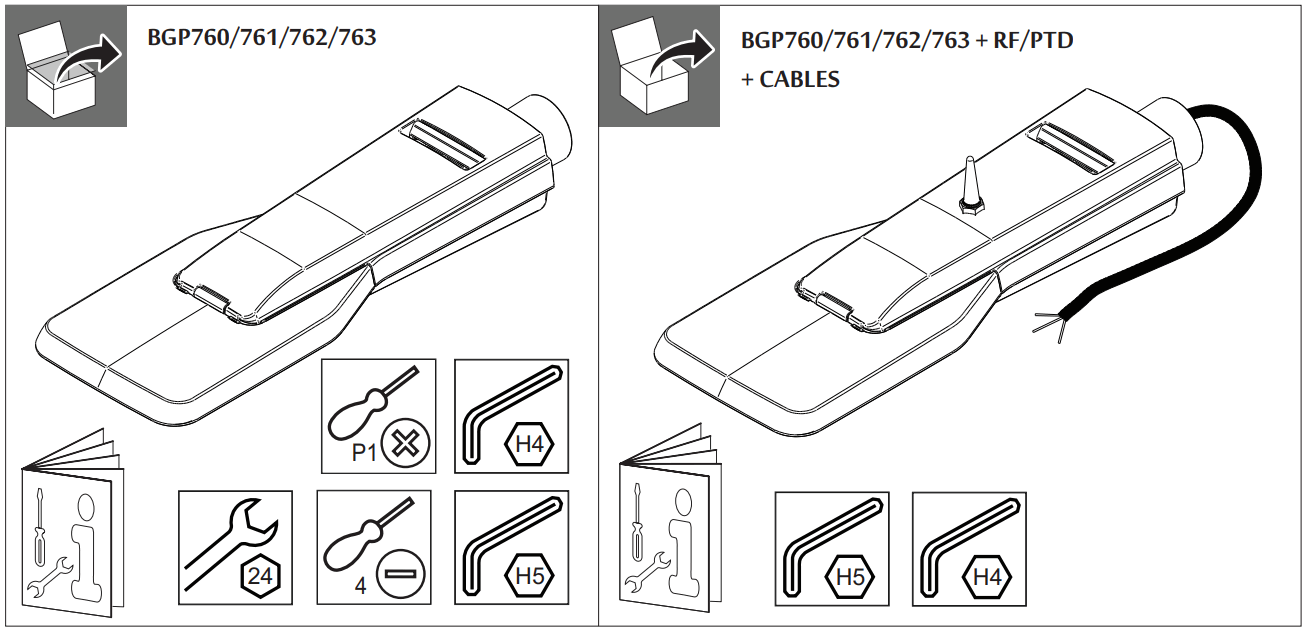 BGP760/761/762/763

P1

H4

24

4

H5

BGP760/761/762/763 + RF/PTD
+ CABLES

H5

H4