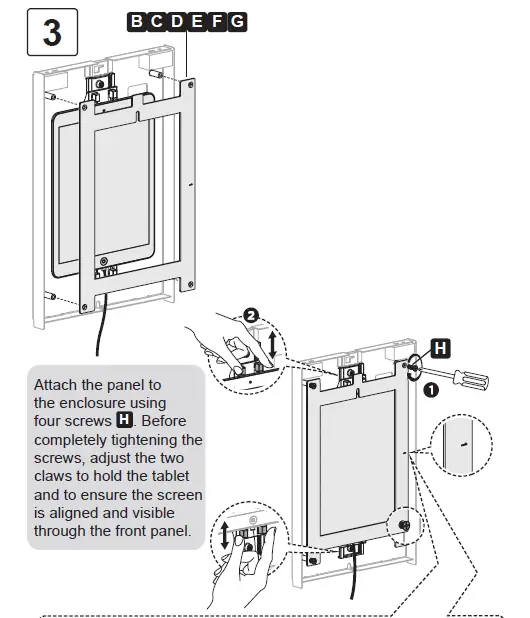 3

B C D E F G

2

H

1

Attach the panel to the enclosure using four screws H. Before completely tightening the screws, adjust the two claws to hold the tablet and to ensure the screen is aligned and visible through the front panel.