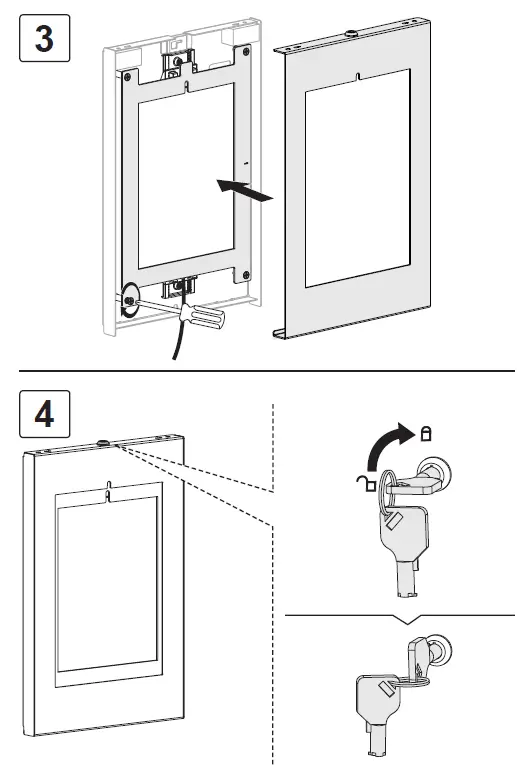 3

4