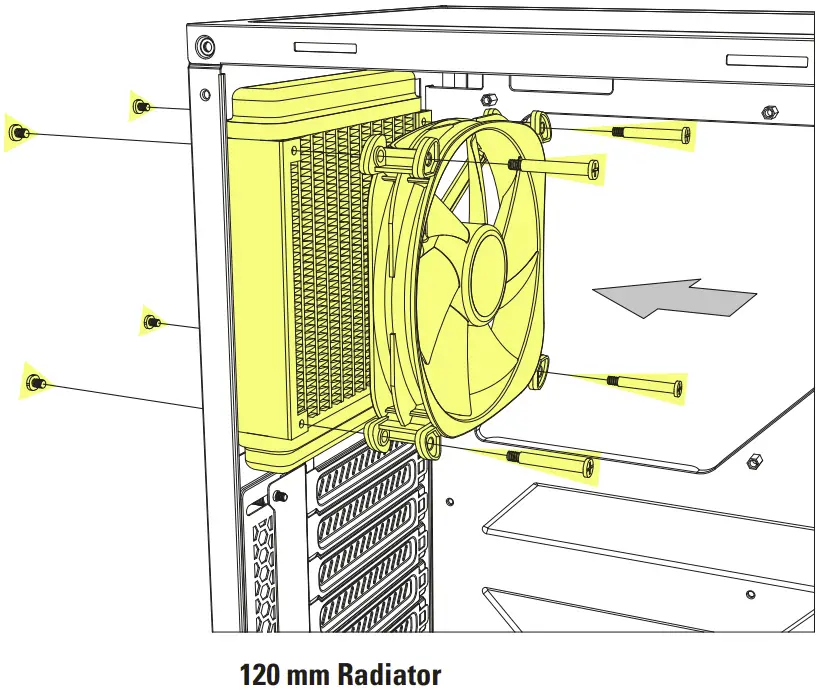 120 mm Radiator