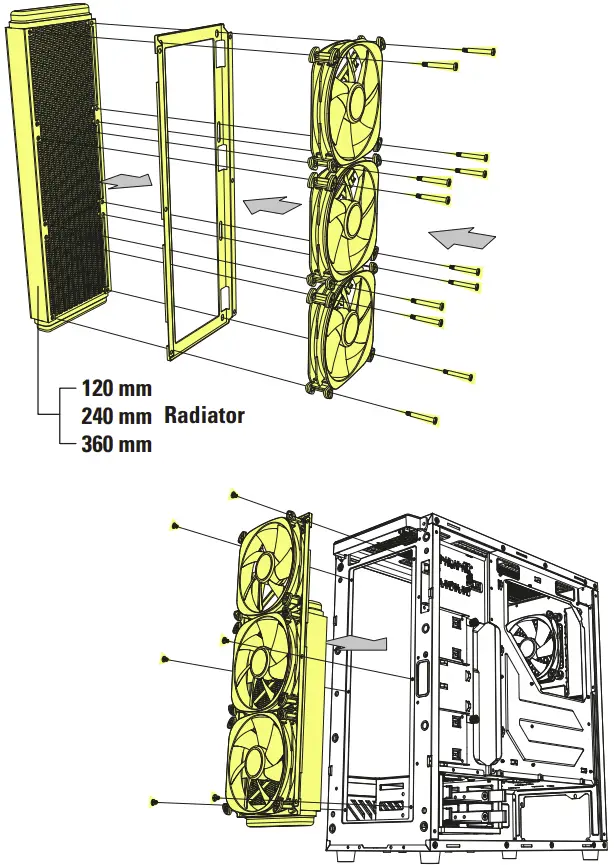 120 mm
240 mm Radiator
360 mm