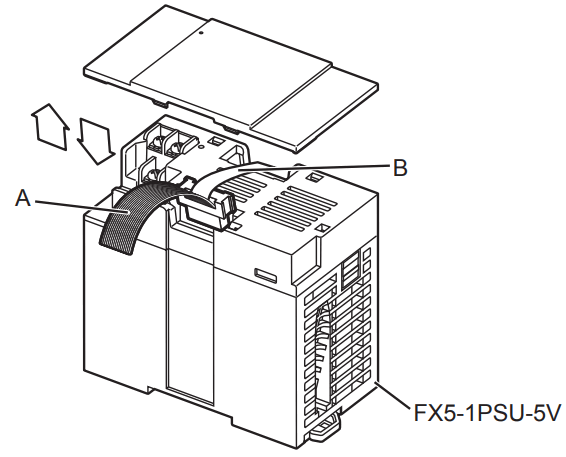 B
A
FX5-1PSU-5V