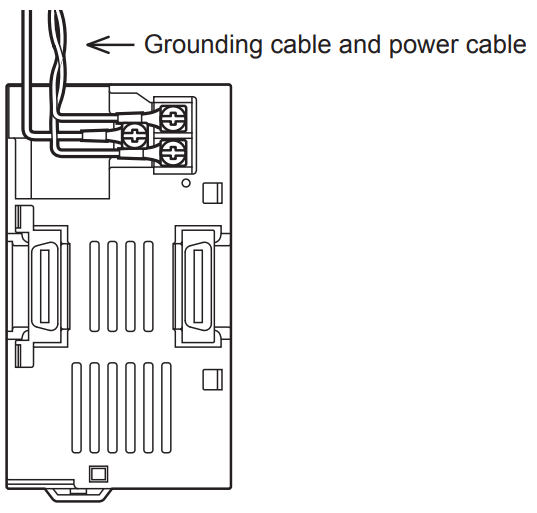 Grounding cable and power cable