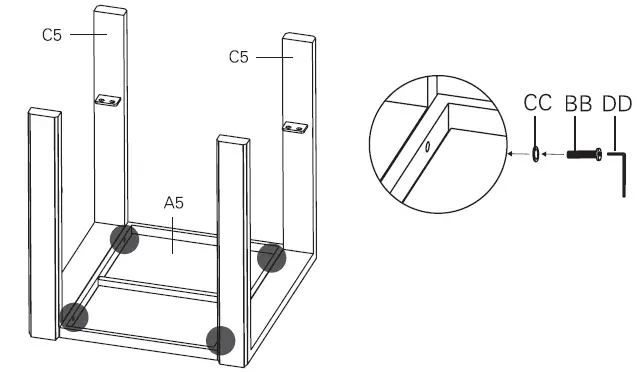 C5
C5
A5
CC
BB
DD