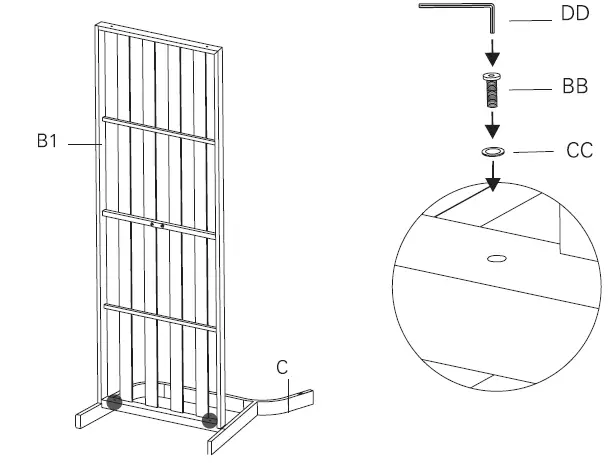 B1

C

DD

BB

CC