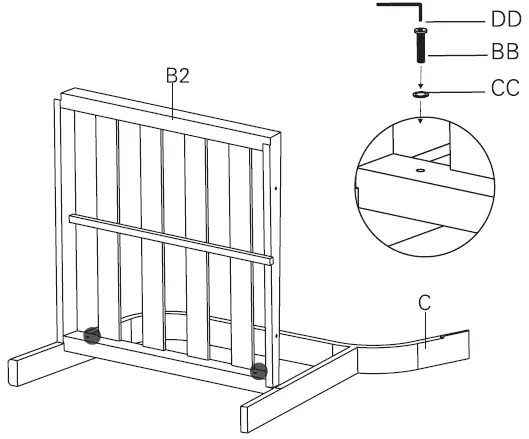 DD
BB
CC
B2
C