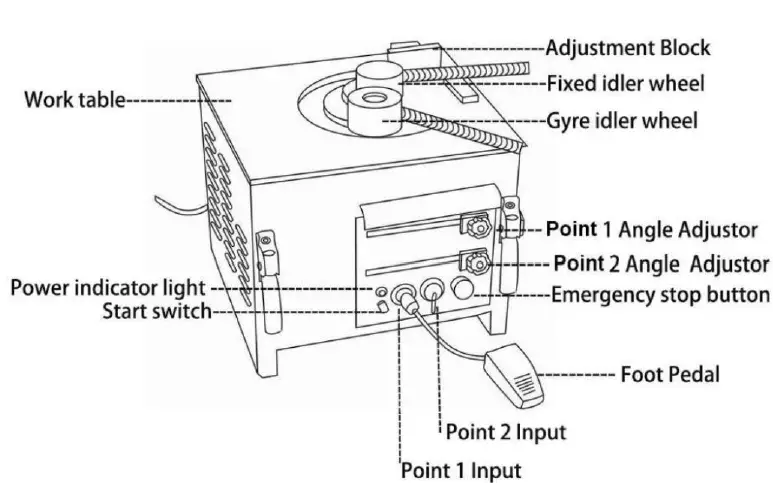 Adjustment Block
Fixed idler wheel
Work table
Gyre idler wheel
Point 1 Angle Adjustor
Point 2 Angle Adjustor
Power indicator light
Emergency stop button
Start switch
Foot Pedal
Point 2 Input
Point 1 Input