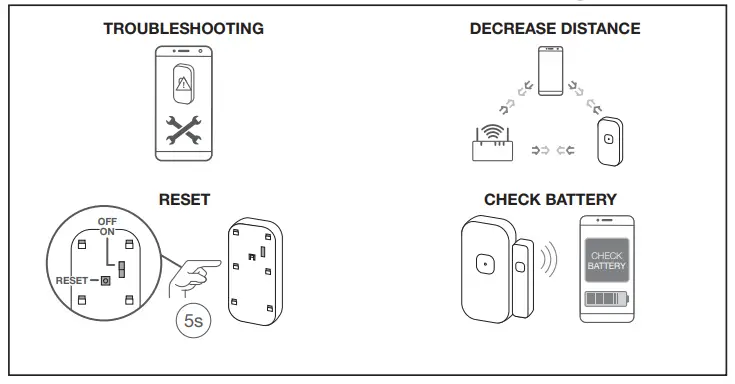 TROUBLESHOOTING

DECREASE DISTANCE

RESET

OFF
ON

RESET

5s

CHECK BATTERY

CHECK BATTERY