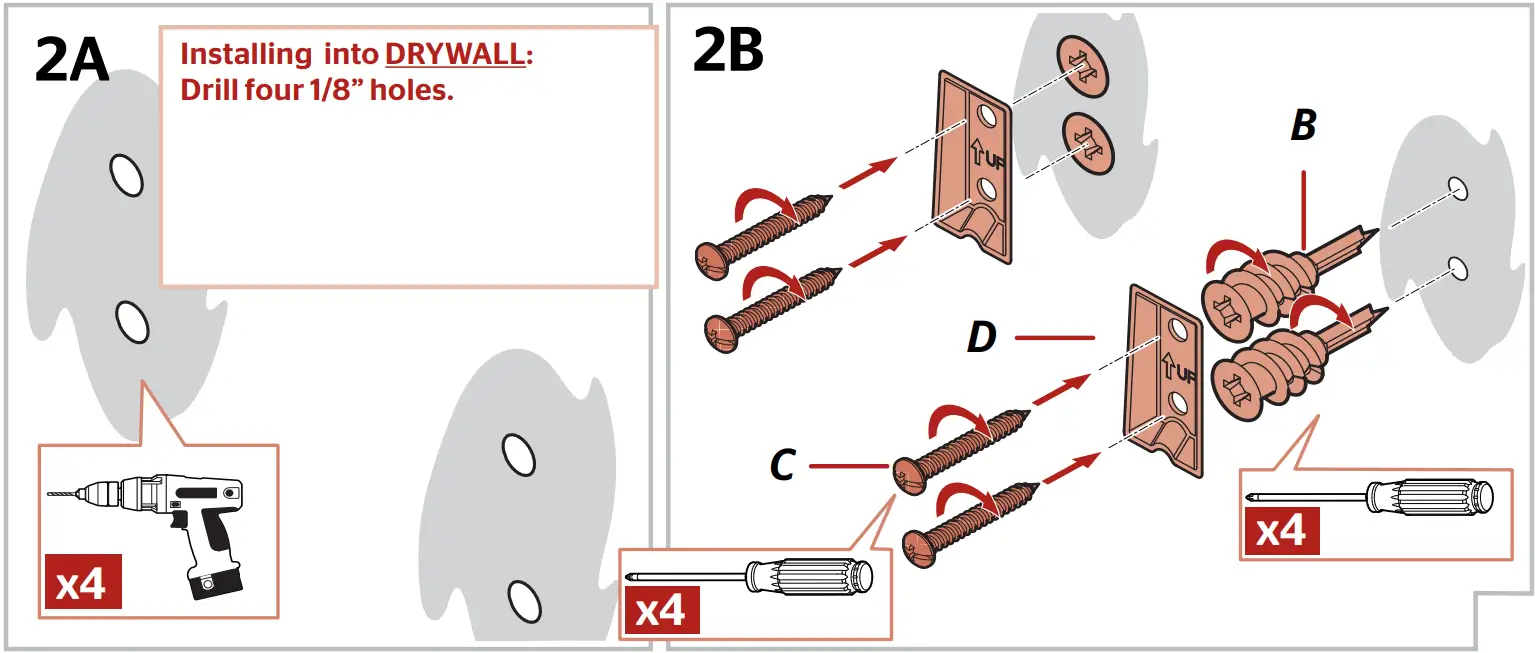 2A

Installing into DRYWALL:
Drill four 1/8” holes.

x4

2B

UP

B

D

UP

C

x4

x4