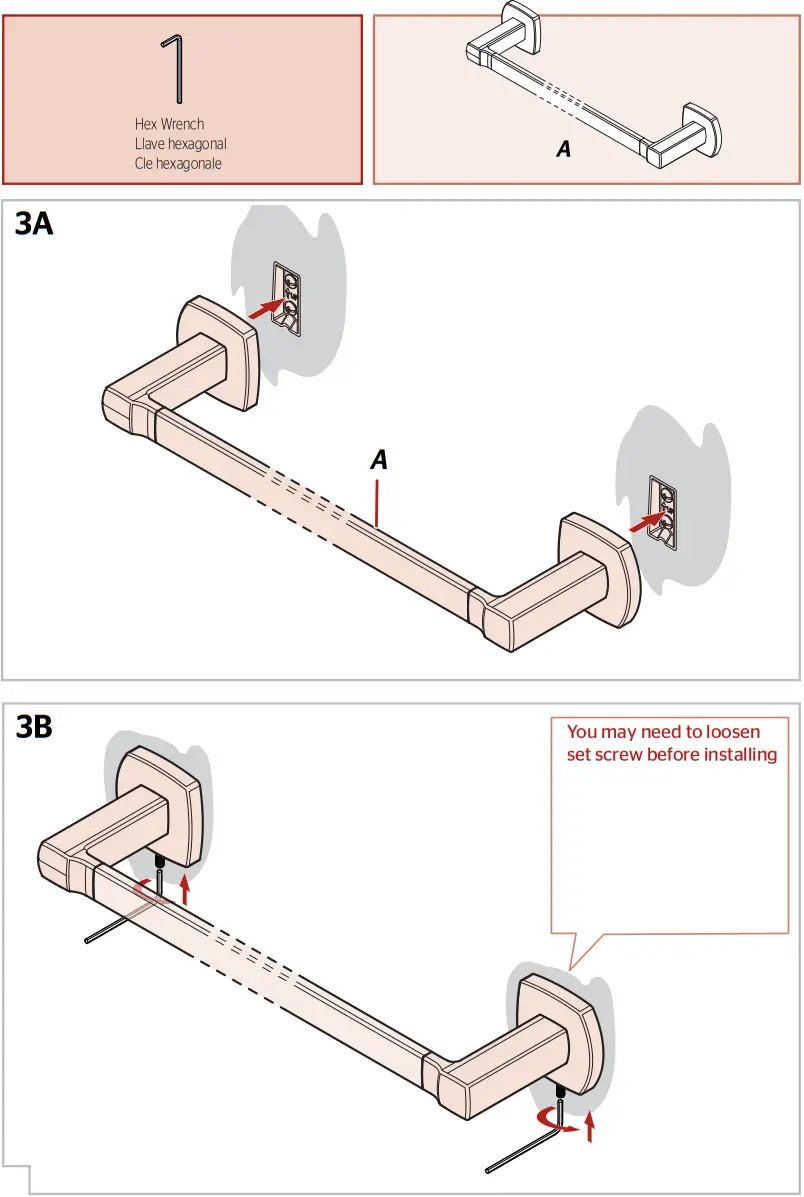 Hex Wrench
Llave hexagonal
Cle hexagonale

A

3A

A

3B

You may need to loosen set screw before installing