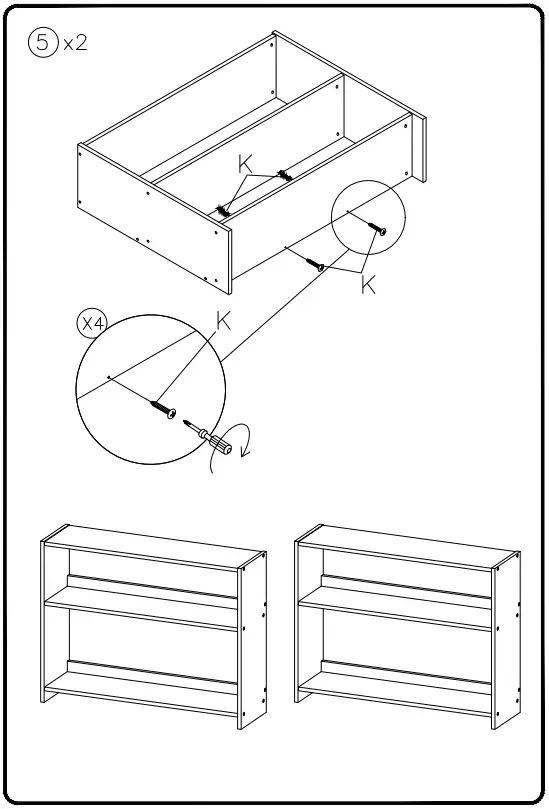 5 x2

K

K

X4

K