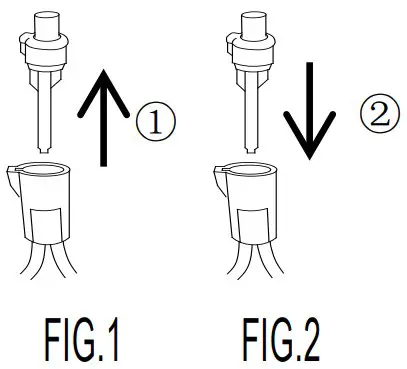 ①

②

FIG.1

FIG.2