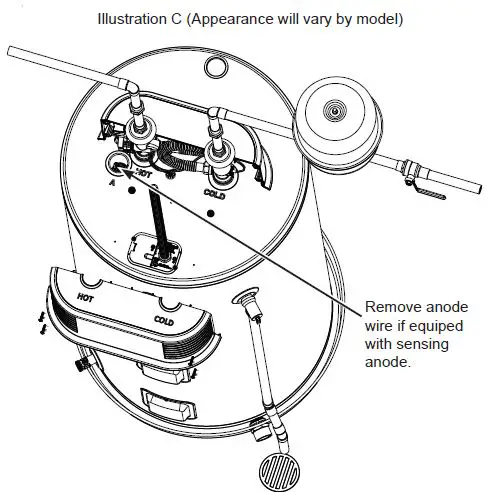 Illustration C (Appearance will vary by model)

A

HOT

COLD

HOT

COLD

Remove anode wire if equiped with sensing anode.