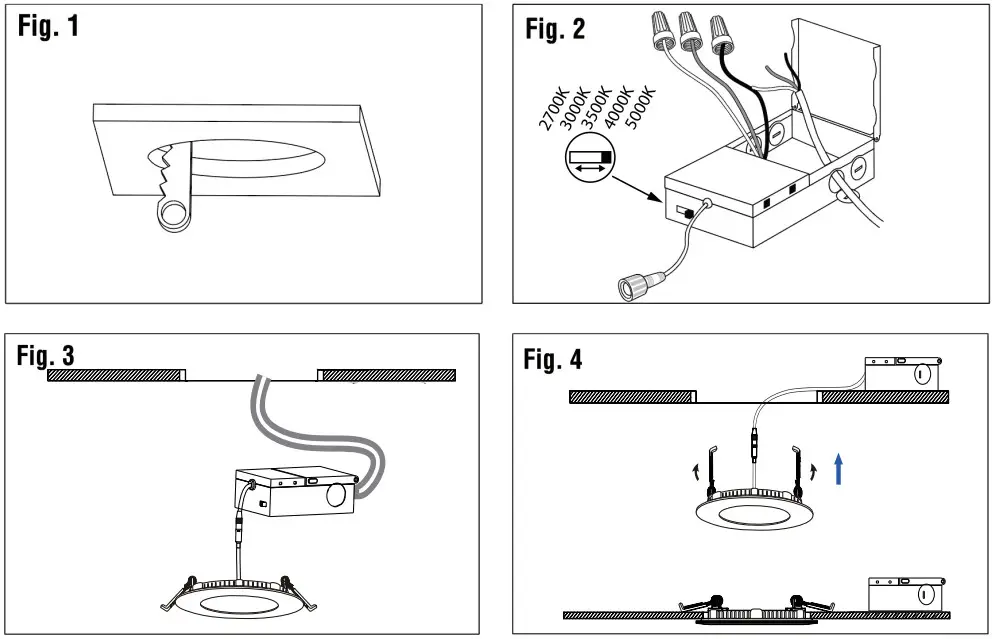 Fig. 1

Fig. 2

2700K
3000K
3500K
4000K
5000K

Fig. 3

Fig. 4