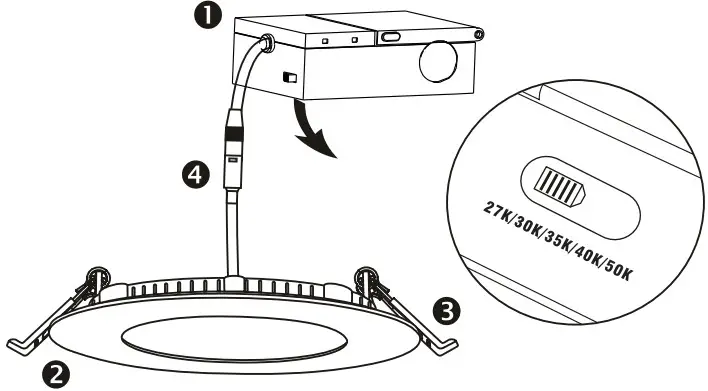 1

4

27K/30K/35K/40K/50K

3

2