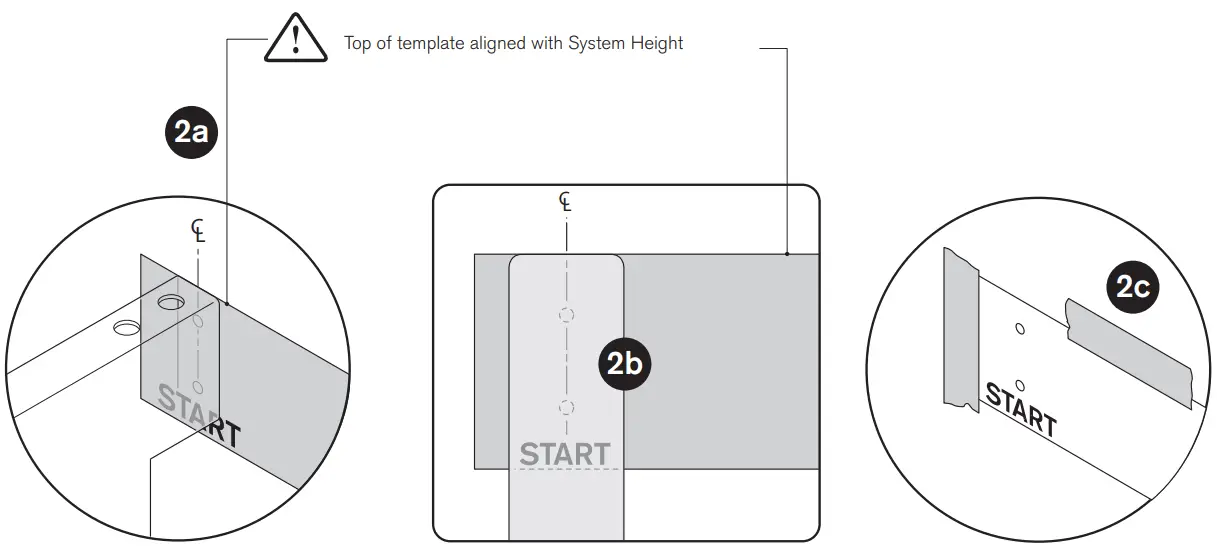 Top of template aligned with System Height

2a

℄

START

℄

2b

START

2c

START