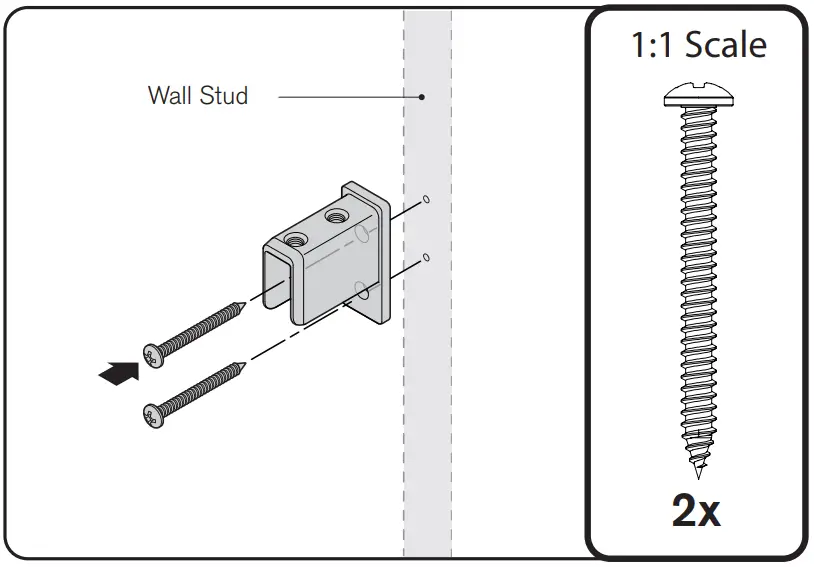 Wall Stud

1:1 Scale

2x