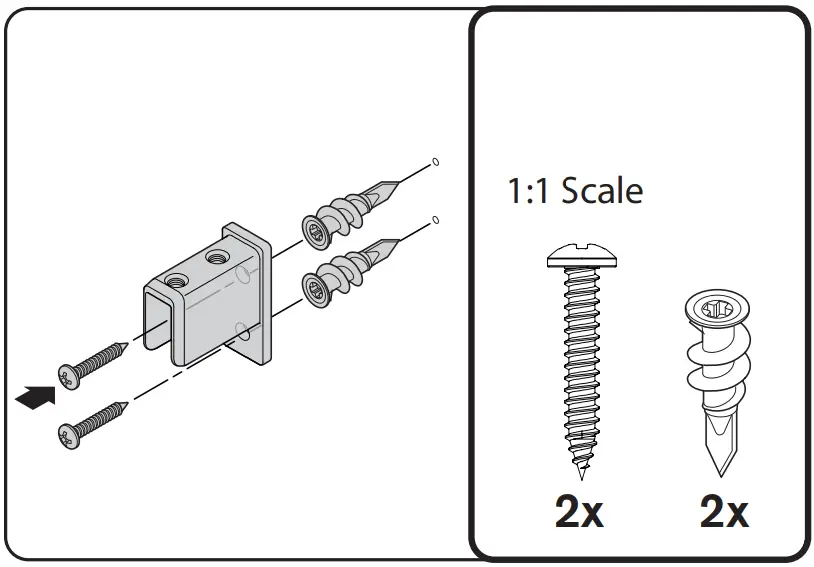 1:1 Scale

2x

2x