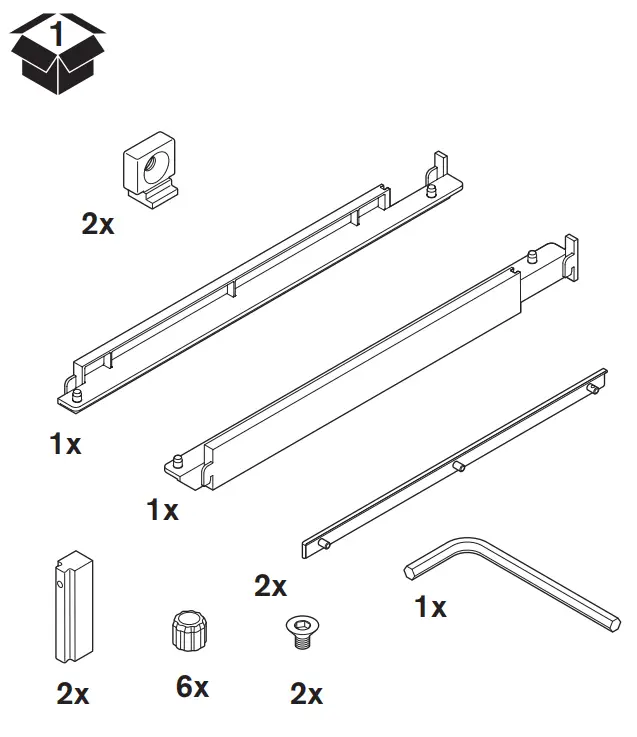 1

2x

1x

1x

2x

1x

2x

6x

2x