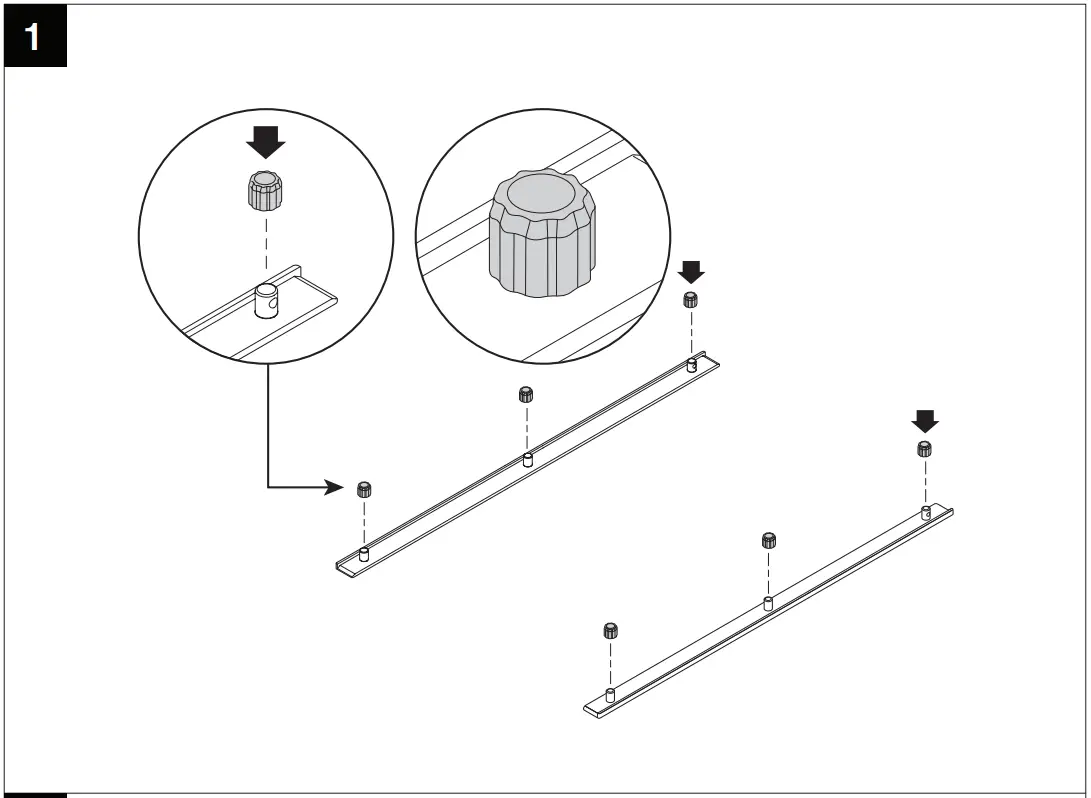 1