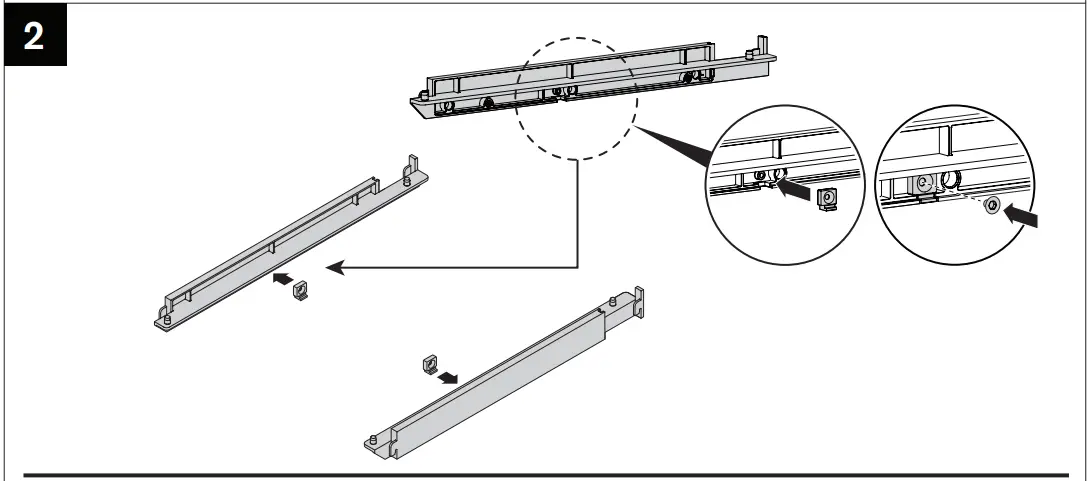 2