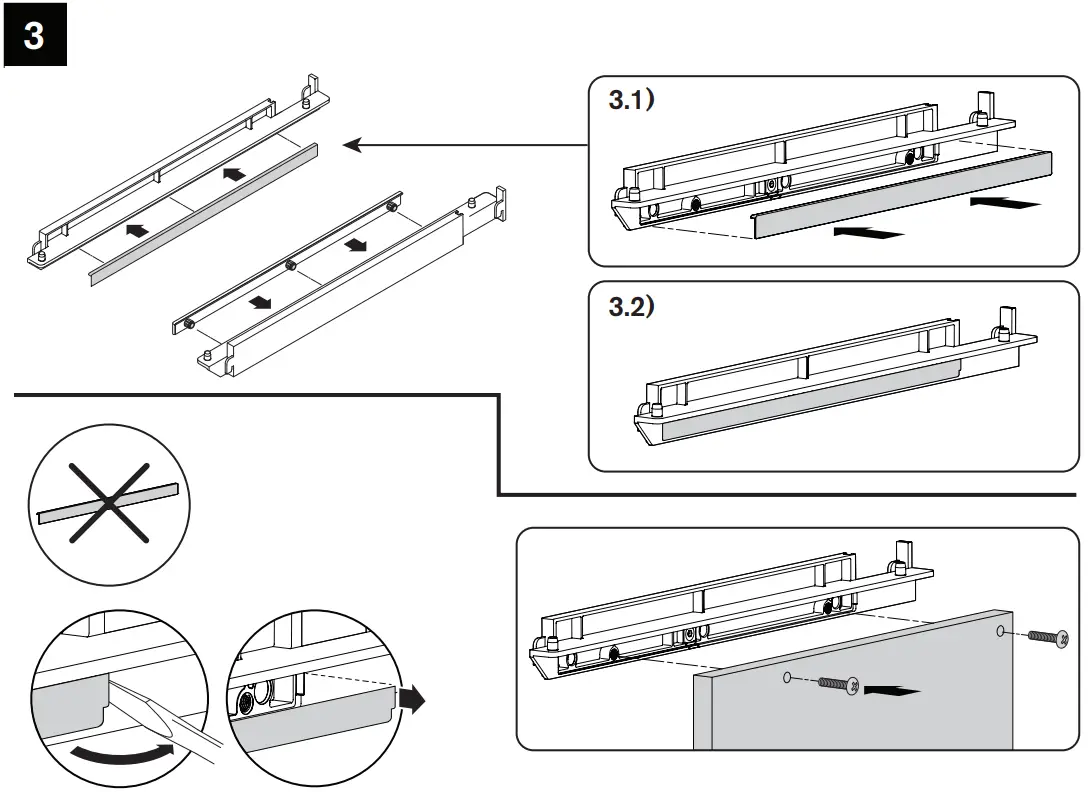 3

3.1)

3.2)