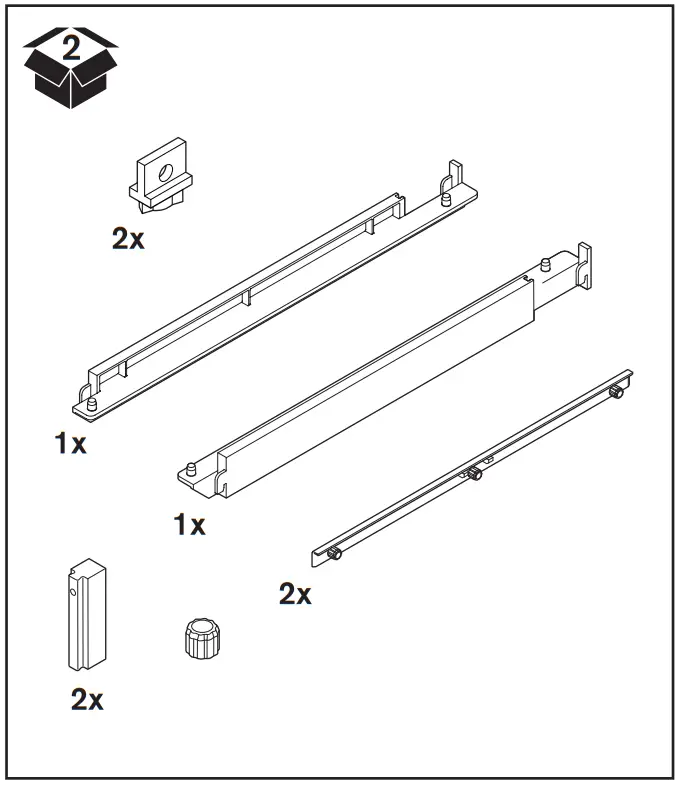 2

2x

1x

1x

2x

2x